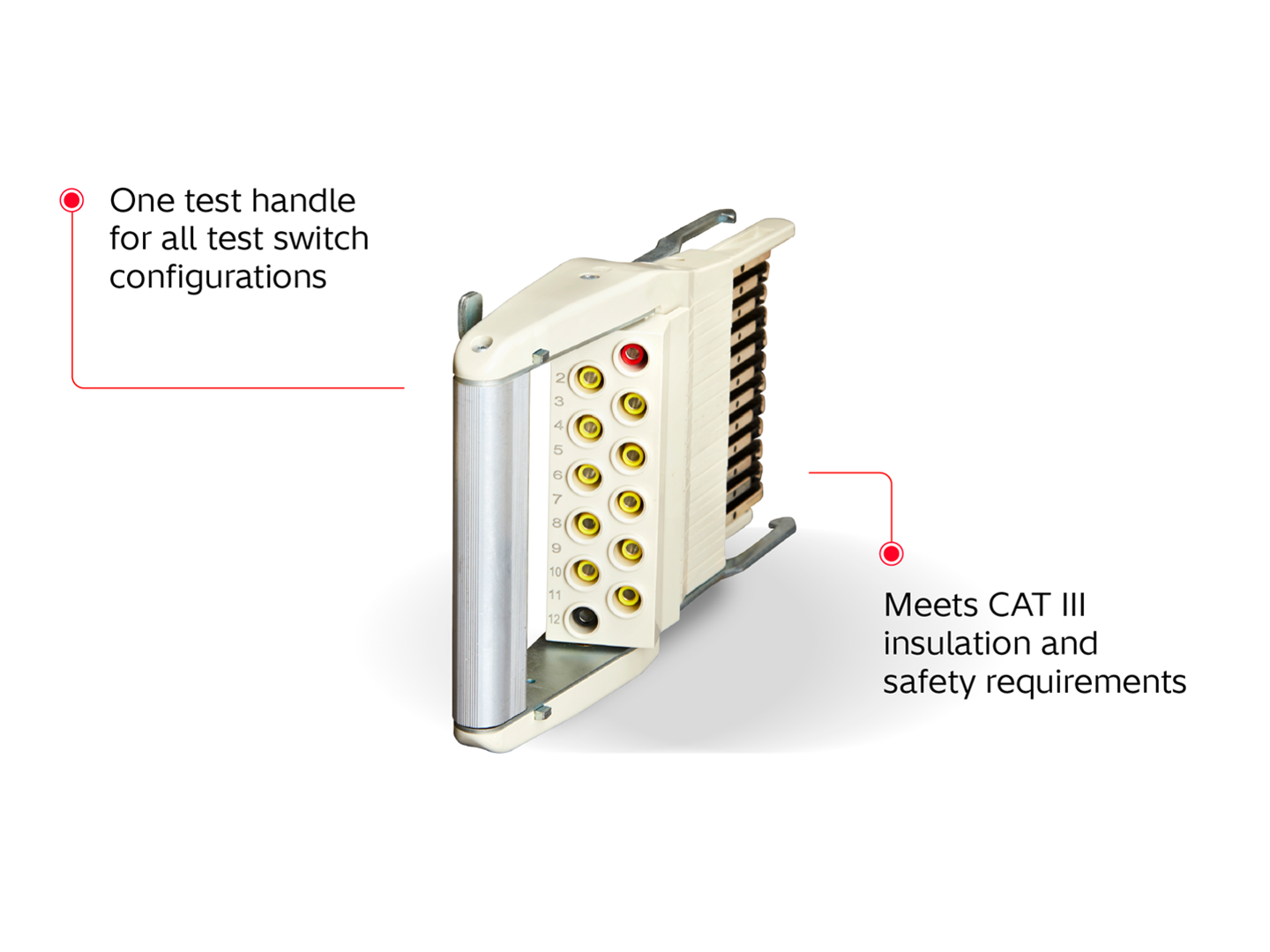 One test handle for all test switch configurations

2
3
4
5
6
7
8
9
10
11
12

Meets CAT III insulation and safety requirements