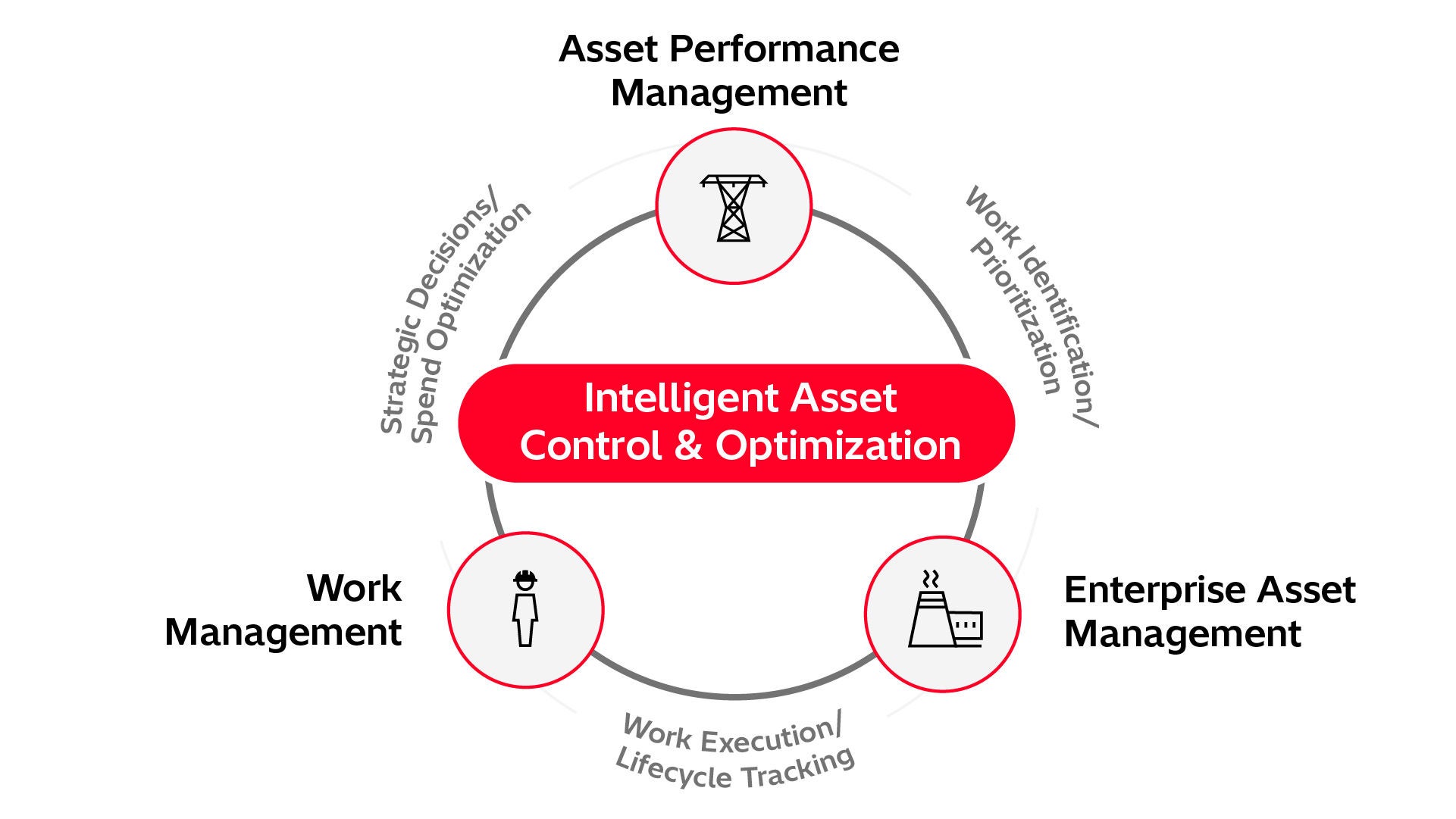 Asset Performance Management

Strategic Decisions/ Spend Optimization

Work Identification/ Prioritization

Intelligent Asset Control & Optimization

Work Management

Enterprise Asset Management

Work Execution/ Lifecycle Tracking