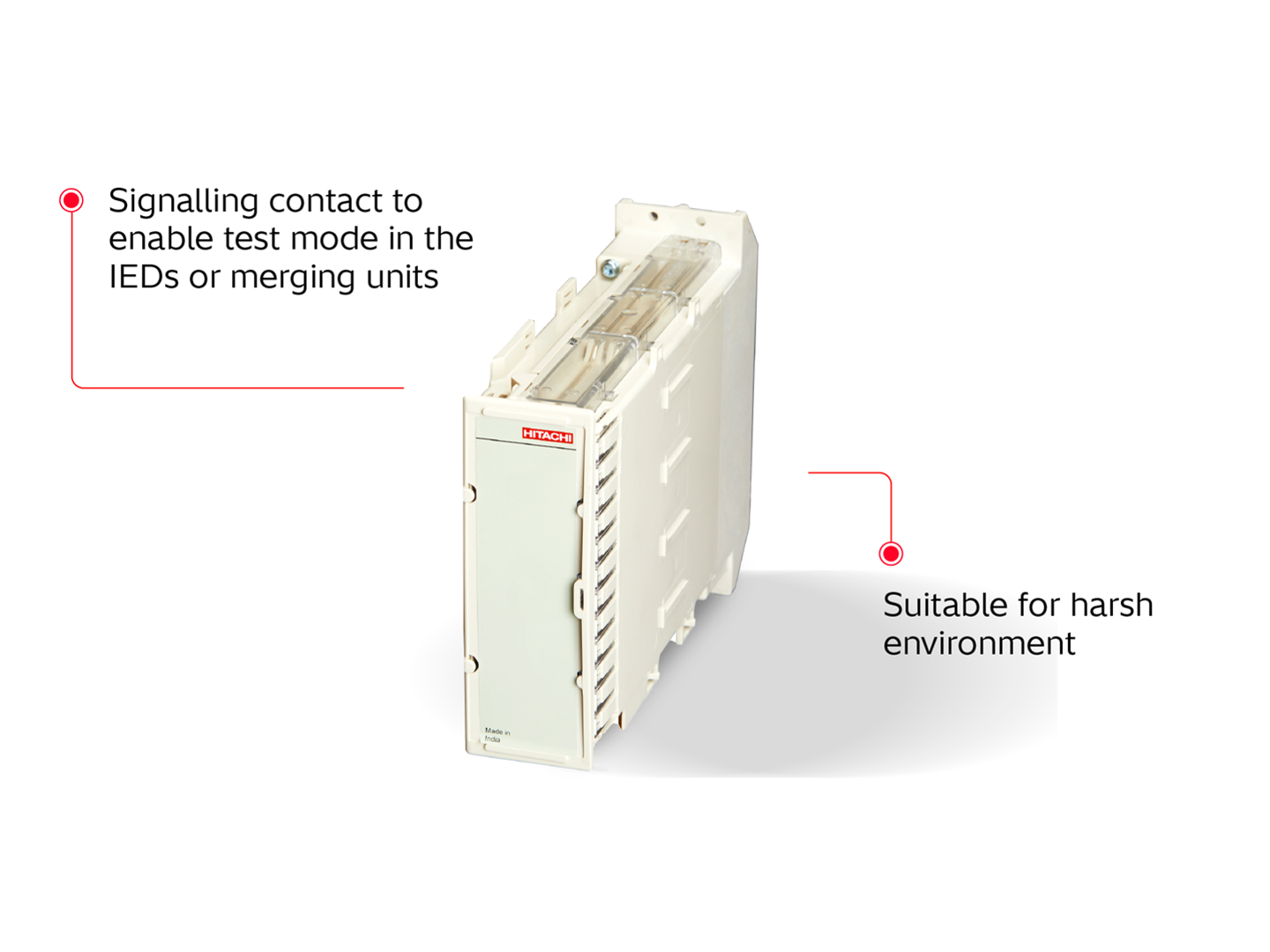 Signalling contact to enable test mode in the IEDs or merging units

HITACHI

Made in India

Suitable for harsh environment